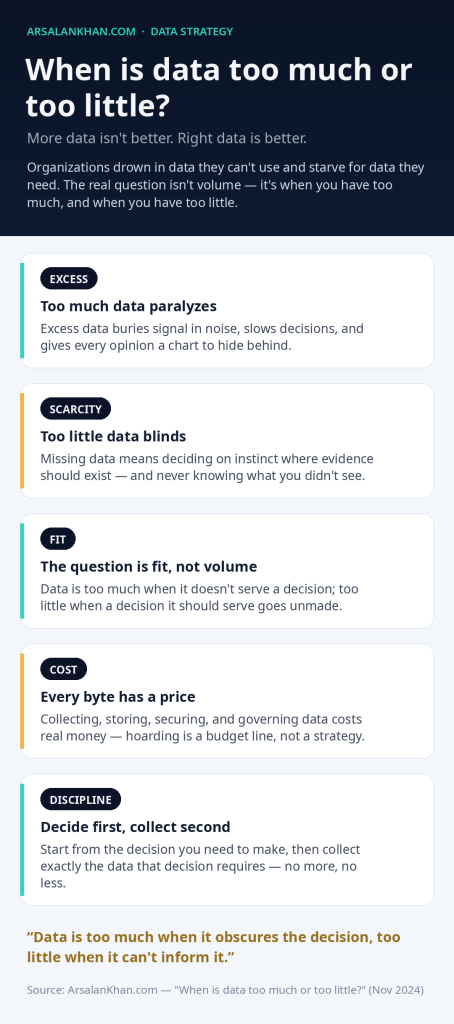 ARSALANKHAN.COM · DATA STRATEGY

When is data too much or too little?

More data isn't better. Right data is better.

Organizations drown in data they can't use and starve for data they need. The real question isn't volume — it's when you have too much, and when you have too little.

EXCESS

Too much data paralyzes

Excess data buries signal in noise, slows decisions, and gives every opinion a chart to hide behind.

SCARCITY

Too little data blinds

Missing data means deciding on instinct where evidence should exist — and never knowing what you didn't see.

FIT

The question is fit, not volume

Data is too much when it doesn't serve a decision; too little when a decision it should serve goes unmade.

COST

Every byte has a price

Collecting, storing, securing, and governing data costs real money — hoarding is a budget line, not a strategy.

DISCIPLINE

Decide first, collect second

Start from the decision you need to make, then collect exactly the data that decision requires — no more, no less.

"Data is too much when it obscures the decision, too little when it can't inform it."

Source: ArsalanKhan.com — "When is data too much or too little?" (Nov 2024)