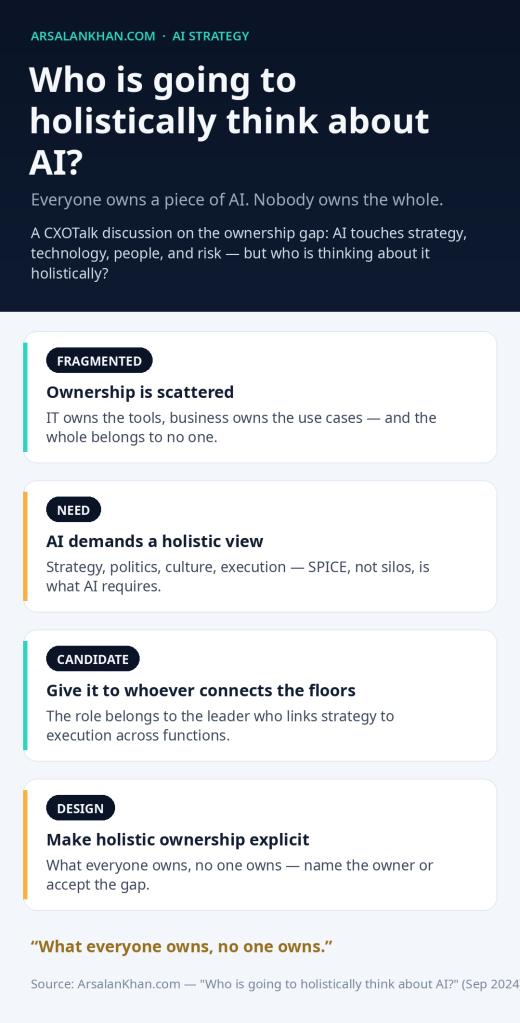 ARSALANKHAN.COM · AI STRATEGY

Who is going to holistically think about AI?

Everyone owns a piece of AI. Nobody owns the whole.

A CXOTalk discussion on the ownership gap: AI touches strategy, technology, people, and risk — but who is thinking about it holistically?

FRAGMENTED

Ownership is scattered

IT owns the tools, business owns the use cases — and the whole belongs to no one.

NEED

AI demands a holistic view

Strategy, politics, culture, execution — SPICE, not silos, is what AI requires.

CANDIDATE

Give it to whoever connects the floors

The role belongs to the leader who links strategy to execution across functions.

DESIGN

Make holistic ownership explicit

What everyone owns, no one owns — name the owner or accept the gap.

"What everyone owns, no one owns."

Source: ArsalanKhan.com — "Who is going to holistically think about AI?" (Sep 2024