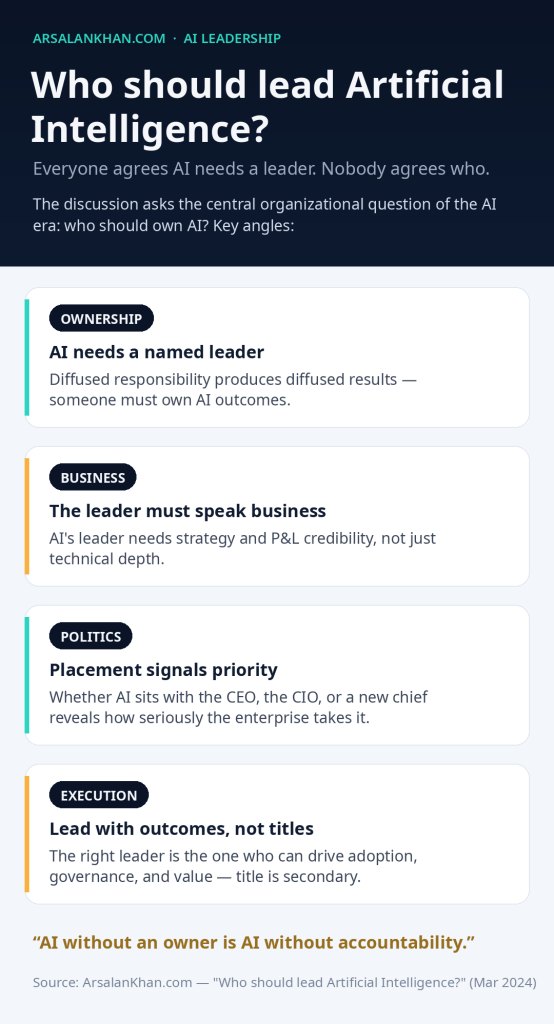 ARSALANKHAN.COM · AI LEADERSHIP

Who should lead Artificial Intelligence?

Everyone agrees AI needs a leader. Nobody agrees who.

The discussion asks the central organizational question of the AI era: who should own AI? Key angles:

OWNERSHIP

AI needs a named leader

Diffused responsibility produces diffused results — someone must own AI outcomes.

BUSINESS

The leader must speak business

AI's leader needs strategy and P&L credibility, not just technical depth.

POLITICS

Placement signals priority

Whether AI sits with the CEO, the CIO, or a new chief reveals how seriously the enterprise takes it.

EXECUTION

Lead with outcomes, not titles

The right leader is the one who can drive adoption, governance, and value — title is secondary.

"AI without an owner is AI without accountability."

Source: ArsalanKhan.com — "Who should lead Artificial Intelligence?" (Mar 2024)