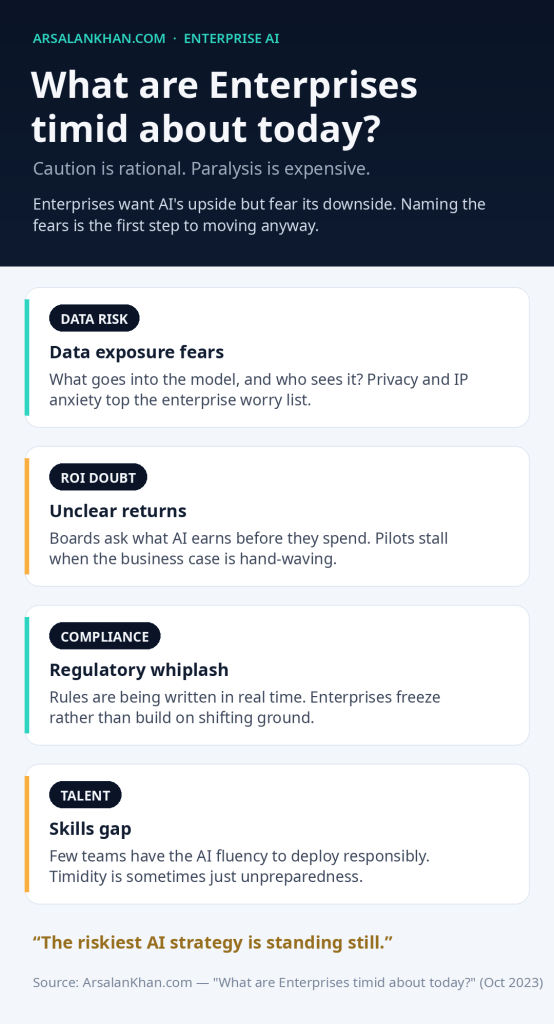 ARSALANKHAN.COM · ENTERPRISE AI

What are Enterprises timid about today?

Caution is rational. Paralysis is expensive.

Enterprises want AI's upside but fear its downside. Naming the fears is the first step to moving anyway.

DATA RISK

Data exposure fears

What goes into the model, and who sees it? Privacy and IP anxiety top the enterprise worry list.

ROI DOUBT

Unclear returns

Boards ask what AI earns before they spend. Pilots stall when the business case is hand-waving.

COMPLIANCE

Regulatory whiplash

Rules are being written in real time. Enterprises freeze rather than build on shifting ground.

TALENT

Skills gap

Few teams have the AI fluency to deploy responsibly. Timidity is sometimes just unpreparedness.

"The riskiest AI strategy is standing still."

Source: ArsalanKhan.com — "What are Enterprises timid about today?" (Oct 2023)