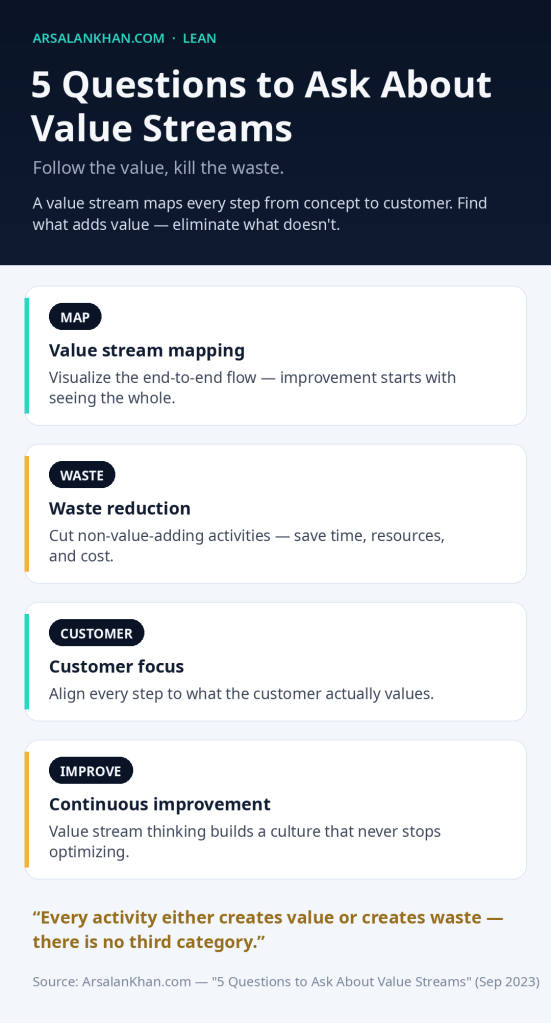 ARSALANKHAN.COM · LEAN

5 Questions to Ask About Value Streams

Follow the value, kill the waste.

A value stream maps every step from concept to customer. Find what adds value — eliminate what doesn't.

MAP

Value stream mapping

Visualize the end-to-end flow — improvement starts with seeing the whole.

WASTE

Waste reduction

Cut non-value-adding activities — save time, resources, and cost.

CUSTOMER

Customer focus

Align every step to what the customer actually values.

IMPROVE

Continuous improvement

Value stream thinking builds a culture that never stops optimizing.

"Every activity either creates value or creates waste — there is no third category."

Source: ArsalanKhan.com — "5 Questions to Ask About Value Streams" (Sep 2023)