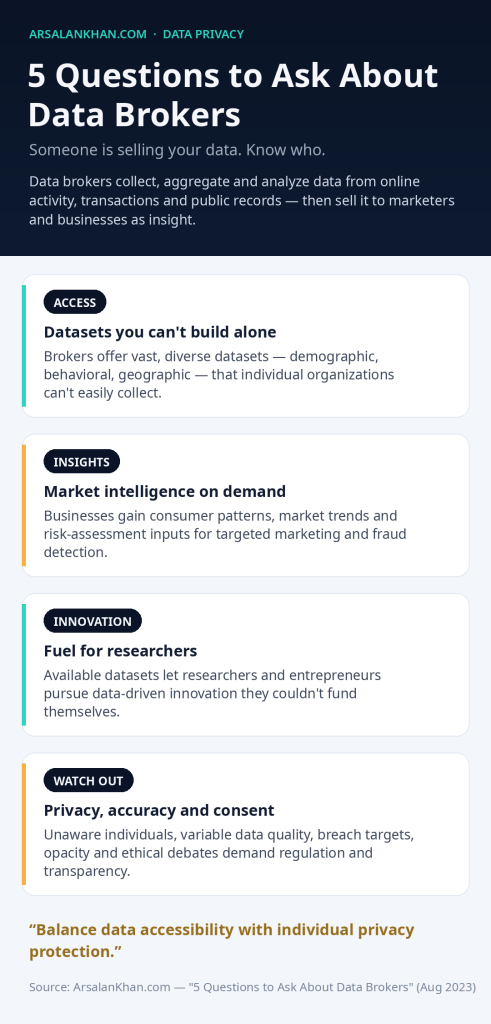 ARSALANKHAN.COM · DATA PRIVACY

5 Questions to Ask About Data Brokers

Someone is selling your data. Know who.

Data brokers collect, aggregate and analyze data from online activity, transactions and public records — then sell it to marketers and businesses as insight.

ACCESS

Datasets you can't build alone

Brokers offer vast, diverse datasets — demographic, behavioral, geographic — that individual organizations can't easily collect.

INSIGHTS

Market intelligence on demand

Businesses gain consumer patterns, market trends and risk-assessment inputs for targeted marketing and fraud detection.

INNOVATION

Fuel for researchers

Available datasets let researchers and entrepreneurs pursue data-driven innovation they couldn't fund themselves.

WATCH OUT

Privacy, accuracy and consent

Unaware individuals, variable data quality, breach targets, opacity and ethical debates demand regulation and transparency.

"Balance data accessibility with individual privacy protection."

Source: ArsalanKhan.com — "5 Questions to Ask About Data Brokers" (Aug 2023)