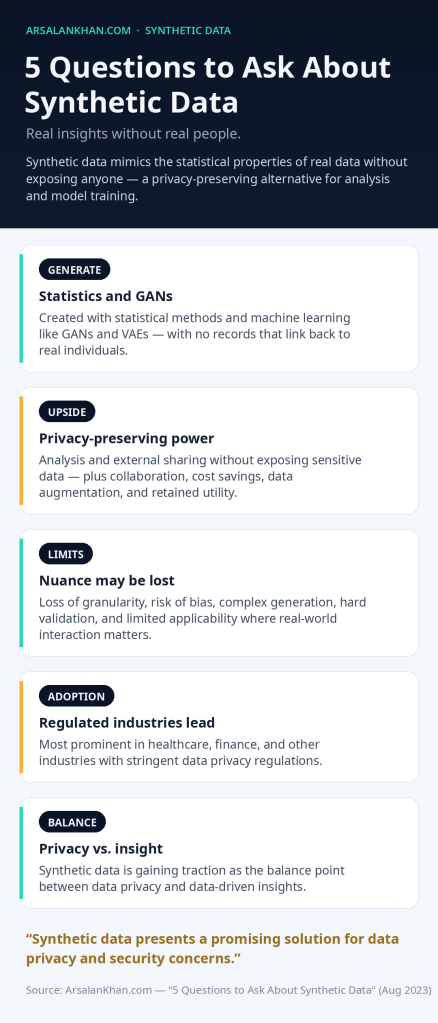 ARSALANKHAN.COM · SYNTHETIC DATA

5 Questions to Ask About Synthetic Data

Real insights without real people.

Synthetic data mimics the statistical properties of real data without exposing anyone — a privacy-preserving alternative for analysis and model training.

GENERATE

Statistics and GANs

Created with statistical methods and machine learning like GANs and VAEs — with no records that link back to real individuals.

UPSIDE

Privacy-preserving power

Analysis and external sharing without exposing sensitive data — plus collaboration, cost savings, data augmentation, and retained utility.

LIMITS

Nuance may be lost

Loss of granularity, risk of bias, complex generation, hard validation, and limited applicability where real-world interaction matters.

ADOPTION

Regulated industries lead

Most prominent in healthcare, finance, and other industries with stringent data privacy regulations.

BALANCE

Privacy vs. insight

Synthetic data is gaining traction as the balance point between data privacy and data-driven insights.

"Synthetic data presents a promising solution for data privacy and security concerns."

Source: ArsalanKhan.com — "5 Questions to Ask About Synthetic Data" (Aug 2023)