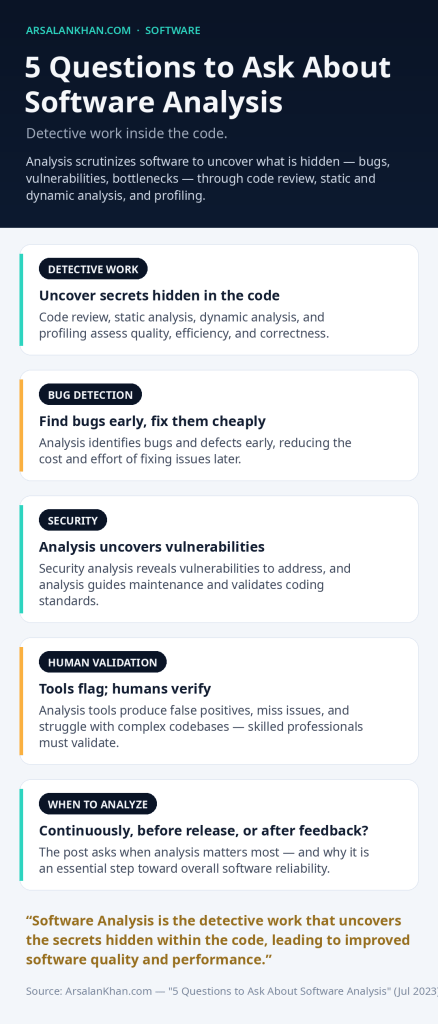 ARSALANKHAN.COM · SOFTWARE

5 Questions to Ask About Software Analysis

Detective work inside the code.

Analysis scrutinizes software to uncover what is hidden — bugs, vulnerabilities, bottlenecks — through code review, static and dynamic analysis, and profiling.

DETECTIVE WORK

Uncover secrets hidden in the code

Code review, static analysis, dynamic analysis, and profiling assess quality, efficiency, and correctness.

BUG DETECTION

Find bugs early, fix them cheaply

Analysis identifies bugs and defects early, reducing the cost and effort of fixing issues later.

SECURITY

Analysis uncovers vulnerabilities

Security analysis reveals vulnerabilities to address, and analysis guides maintenance and validates coding standards.

HUMAN VALIDATION

Tools flag; humans verify

Analysis tools produce false positives, miss issues, and struggle with complex codebases — skilled professionals must validate.

WHEN TO ANALYZE

Continuously, before release, or after feedback?

The post asks when analysis matters most — and why it is an essential step toward overall software reliability.

"Software Analysis is the detective work that uncovers the secrets hidden within the code, leading to improved software quality and performance."

Source: ArsalanKhan.com — "5 Questions to Ask About Software Analysis" (Jul 2023)