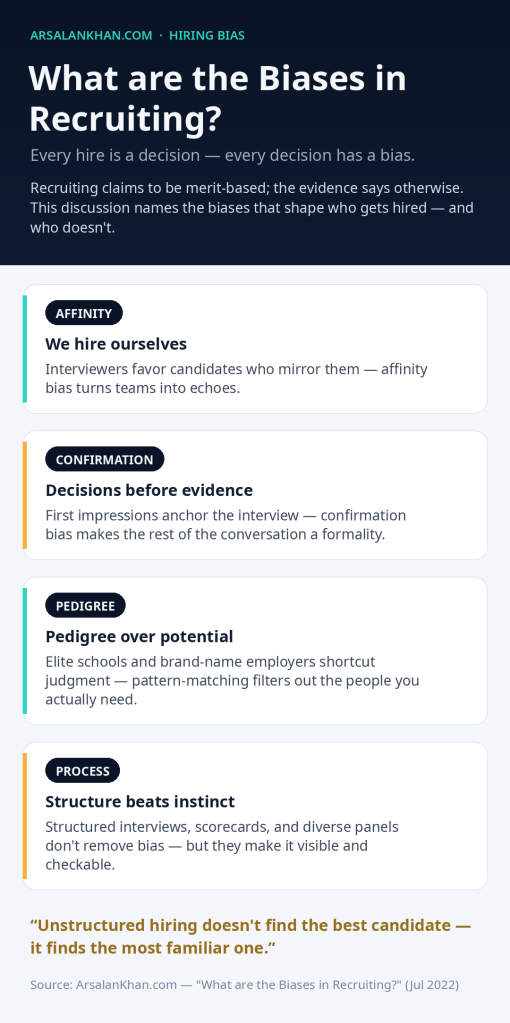 ARSALANKHAN.COM · HIRING BIAS

What are the Biases in Recruiting?

Every hire is a decision — every decision has a bias.

Recruiting claims to be merit-based; the evidence says otherwise. This discussion names the biases that shape who gets hired — and who doesn't.

AFFINITY

We hire ourselves

Interviewers favor candidates who mirror them — affinity bias turns teams into echoes.

CONFIRMATION

Decisions before evidence

First impressions anchor the interview — confirmation bias makes the rest of the conversation a formality.

PEDIGREE

Pedigree over potential

Elite schools and brand-name employers shortcut judgment — pattern-matching filters out the people you actually need.

PROCESS

Structure beats instinct

Structured interviews, scorecards, and diverse panels don't remove bias — but they make it visible and checkable.

"Unstructured hiring doesn't find the best candidate — it finds the most familiar one."

Source: ArsalanKhan.com — "What are the Biases in Recruiting?" (Jul 2022)