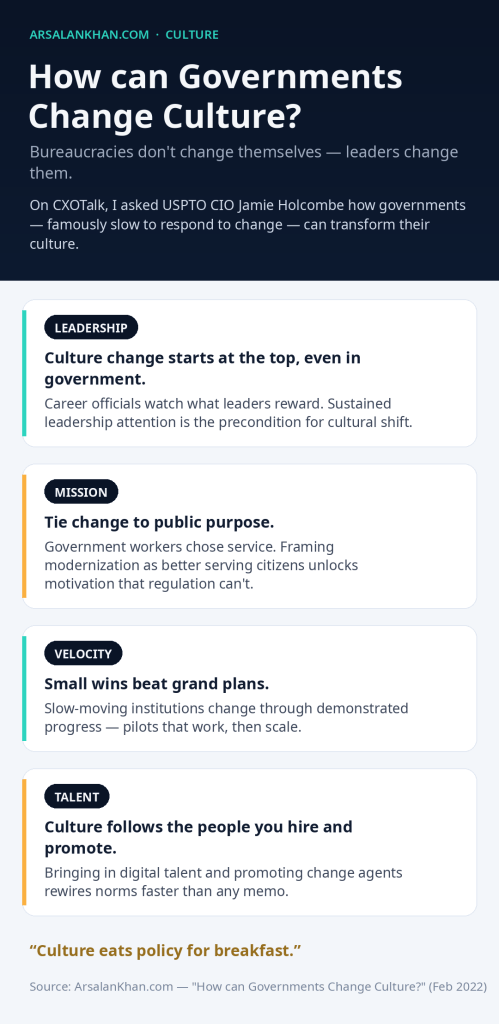 ARSALANKHAN.COM · CULTURE

How can Governments Change Culture?

Bureaucracies don't change themselves — leaders change them.

On CXOTalk, I asked USPTO CIO Jamie Holcombe how governments — famously slow to respond to change — can transform their culture.

LEADERSHIP

Culture change starts at the top, even in government.

Career officials watch what leaders reward. Sustained leadership attention is the precondition for cultural shift.

MISSION

Tie change to public purpose.

Government workers chose service. Framing modernization as better serving citizens unlocks motivation that regulation can't.

VELOCITY

Small wins beat grand plans.

Slow-moving institutions change through demonstrated progress — pilots that work, then scale.

TALENT

Culture follows the people you hire and promote.

Bringing in digital talent and promoting change agents rewires norms faster than any memo.

"Culture eats policy for breakfast."

Source: ArsalanKhan.com — "How can Governments Change Culture?" (Feb 2022)