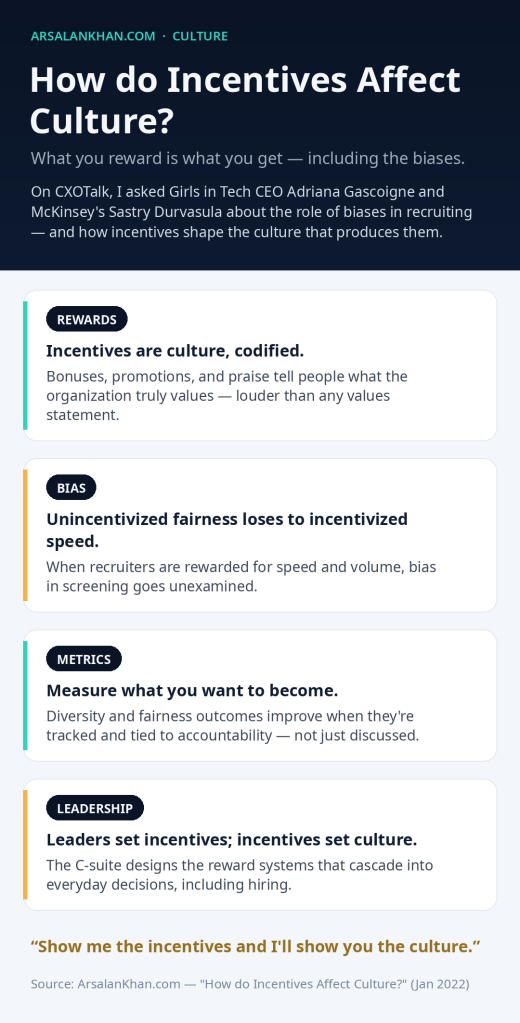 ARSALANKHAN.COM · CULTURE

How do Incentives Affect Culture?

What you reward is what you get — including the biases.

On CXOTalk, I asked Girls in Tech CEO Adriana Gascoigne and McKinsey's Sastry Durvasula about the role of biases in recruiting — and how incentives shape the culture that produces them.

REWARDS

Incentives are culture, codified.

Bonuses, promotions, and praise tell people what the organization truly values — louder than any values statement.

BIAS

Unincentivized fairness loses to incentivized speed.

When recruiters are rewarded for speed and volume, bias in screening goes unexamined.

METRICS

Measure what you want to become.

Diversity and fairness outcomes improve when they're tracked and tied to accountability — not just discussed.

LEADERSHIP

Leaders set incentives; incentives set culture.

The C-suite designs the reward systems that cascade into everyday decisions, including hiring.

"Show me the incentives and I'll show you the culture."

Source: ArsalanKhan.com — "How do Incentives Affect Culture?" (Jan 2022)