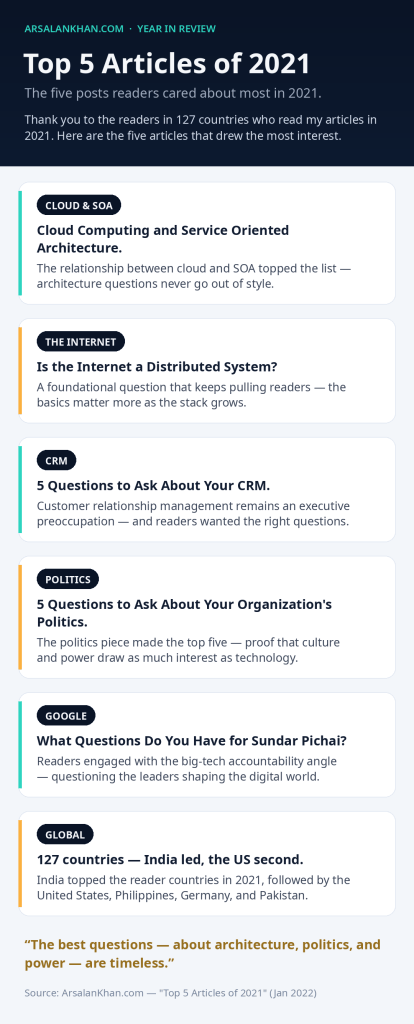 ARSALANKHAN.COM · YEAR IN REVIEW

Top 5 Articles of 2021

The five posts readers cared about most in 2021.

Thank you to the readers in 127 countries who read my articles in 2021. Here are the five articles that drew the most interest.

CLOUD & SOA

Cloud Computing and Service Oriented Architecture.

The relationship between cloud and SOA topped the list — architecture questions never go out of style.

THE INTERNET

Is the Internet a Distributed System?

A foundational question that keeps pulling readers — the basics matter more as the stack grows.

CRM

5 Questions to Ask About Your CRM.

Customer relationship management remains an executive preoccupation — and readers wanted the right questions.

POLITICS

5 Questions to Ask About Your Organization's Politics.

The politics piece made the top five — proof that culture and power draw as much interest as technology.

GOOGLE

What Questions Do You Have for Sundar Pichai?

Readers engaged with the big-tech accountability angle — questioning the leaders shaping the digital world.

GLOBAL

127 countries — India led, the US second.

India topped the reader countries in 2021, followed by the United States, Philippines, Germany, and Pakistan.

"The best questions — about architecture, politics, and power — are timeless."

Source: ArsalanKhan.com — "Top 5 Articles of 2021" (Jan 2022)