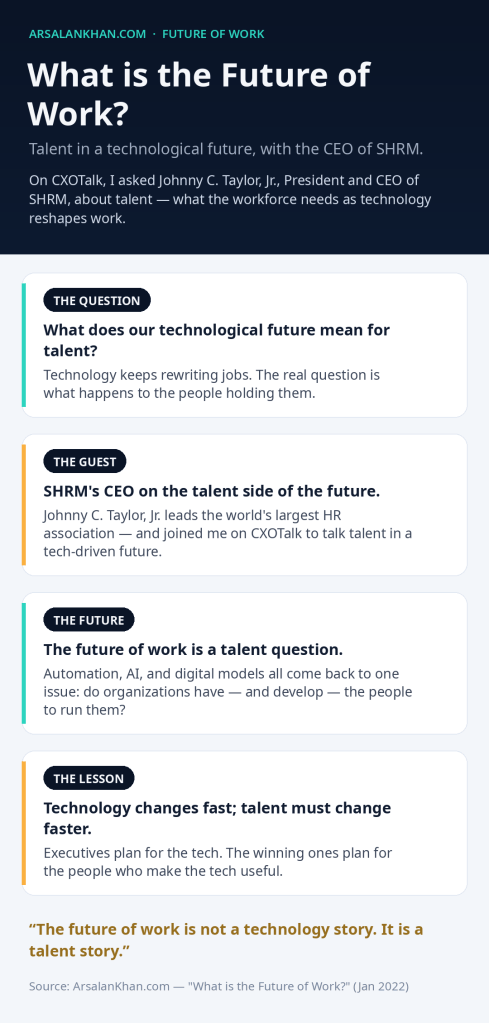 ARSALANKHAN.COM · FUTURE OF WORK

What is the Future of Work?

Talent in a technological future, with the CEO of SHRM.

On CXOTalk, I asked Johnny C. Taylor, Jr., President and CEO of SHRM, about talent — what the workforce needs as technology reshapes work.

THE QUESTION

What does our technological future mean for talent?

Technology keeps rewriting jobs. The real question is what happens to the people holding them.

THE GUEST

SHRM's CEO on the talent side of the future.

Johnny C. Taylor, Jr. leads the world's largest HR association — and joined me on CXOTalk to talk talent in a tech-driven future.

THE FUTURE

The future of work is a talent question.

Automation, AI, and digital models all come back to one issue: do organizations have — and develop — the people to run them?

THE LESSON

Technology changes fast; talent must change faster.

Executives plan for the tech. The winning ones plan for the people who make the tech useful.

"The future of work is not a technology story. It is a talent story."

Source: ArsalanKhan.com — "What is the Future of Work?" (Jan 2022)