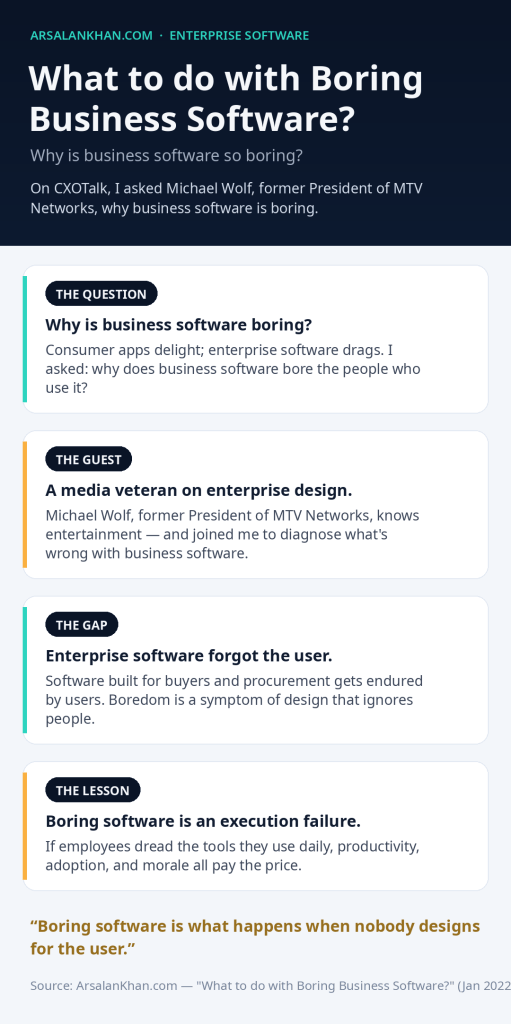 ARSALANKHAN.COM · ENTERPRISE SOFTWARE

What to do with Boring Business Software?

Why is business software so boring?

On CXOTalk, I asked Michael Wolf, former President of MTV Networks, why business software is boring.

THE QUESTION

Why is business software boring?

Consumer apps delight; enterprise software drags. I asked: why does business software bore the people who use it?

THE GUEST

A media veteran on enterprise design.

Michael Wolf, former President of MTV Networks, knows entertainment — and joined me to diagnose what's wrong with business software.

THE GAP

Enterprise software forgot the user.

Software built for buyers and procurement gets endured by users. Boredom is a symptom of design that ignores people.

THE LESSON

Boring software is an execution failure.

If employees dread the tools they use daily, productivity, adoption, and morale all pay the price.

"Boring software is what happens when nobody designs for the user."

Source: ArsalanKhan.com — "What to do with Boring Business Software?" (Jan 2022