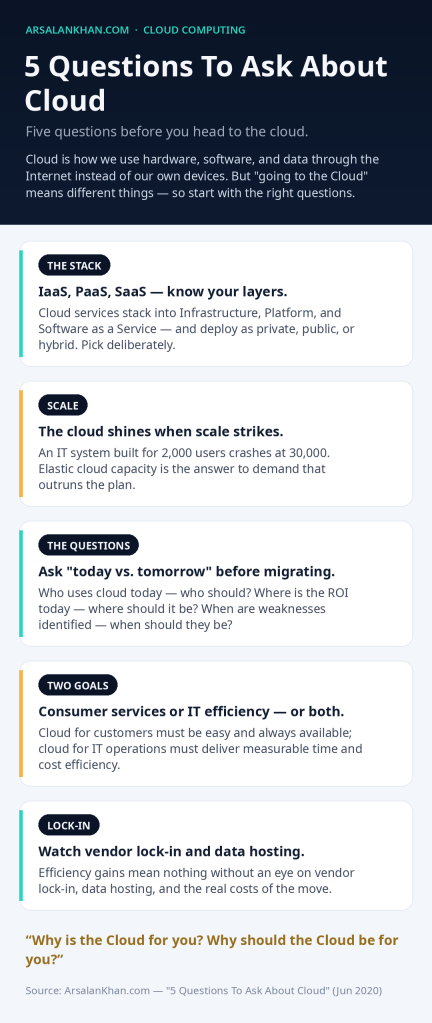 ARSALANKHAN.COM · CLOUD COMPUTING

5 Questions To Ask About Cloud

Five questions before you head to the cloud.

Cloud is how we use hardware, software, and data through the Internet instead of our own devices. But "going to the Cloud" means different things — so start with the right questions.

THE STACK

IaaS, PaaS, SaaS — know your layers.

Cloud services stack into Infrastructure, Platform, and Software as a Service — and deploy as private, public, or hybrid. Pick deliberately.

SCALE

The cloud shines when scale strikes.

An IT system built for 2,000 users crashes at 30,000. Elastic cloud capacity is the answer to demand that outruns the plan.

THE QUESTIONS

Ask "today vs. tomorrow" before migrating.

Who uses cloud today — who should? Where is the ROI today — where should it be? When are weaknesses identified — when should they be?

TWO GOALS

Consumer services or IT efficiency — or both.

Cloud for customers must be easy and always available; cloud for IT operations must deliver measurable time and cost efficiency.

LOCK-IN

Watch vendor lock-in and data hosting.

Efficiency gains mean nothing without an eye on vendor lock-in, data hosting, and the real costs of the move.

"Why is the Cloud for you? Why should the Cloud be for you?"

Source: ArsalanKhan.com — "5 Questions To Ask About Cloud" (Jun 2020)