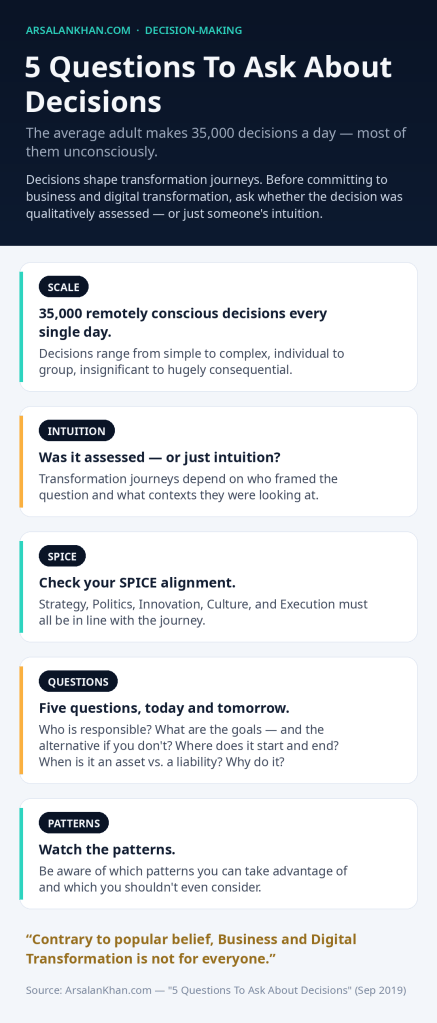 ARSALANKHAN.COM · DECISION-MAKING

5 Questions To Ask About Decisions

The average adult makes 35,000 decisions a day — most of them unconsciously.

Decisions shape transformation journeys. Before committing to business and digital transformation, ask whether the decision was qualitatively assessed — or just someone's intuition.

SCALE

35,000 remotely conscious decisions every single day.

Decisions range from simple to complex, individual to group, insignificant to hugely consequential.

INTUITION

Was it assessed — or just intuition?

Transformation journeys depend on who framed the question and what contexts they were looking at.

SPICE

Check your SPICE alignment.

Strategy, Politics, Innovation, Culture, and Execution must all be in line with the journey.

QUESTIONS

Five questions, today and tomorrow.

Who is responsible? What are the goals — and the alternative if you don't? Where does it start and end? When is it an asset vs. a liability? Why do it?

PATTERNS

Watch the patterns.

Be aware of which patterns you can take advantage of and which you shouldn't even consider.

"Contrary to popular belief, Business and Digital Transformation is not for everyone."

Source: ArsalanKhan.com — "5 Questions To Ask About Decisions" (Sep 2019)