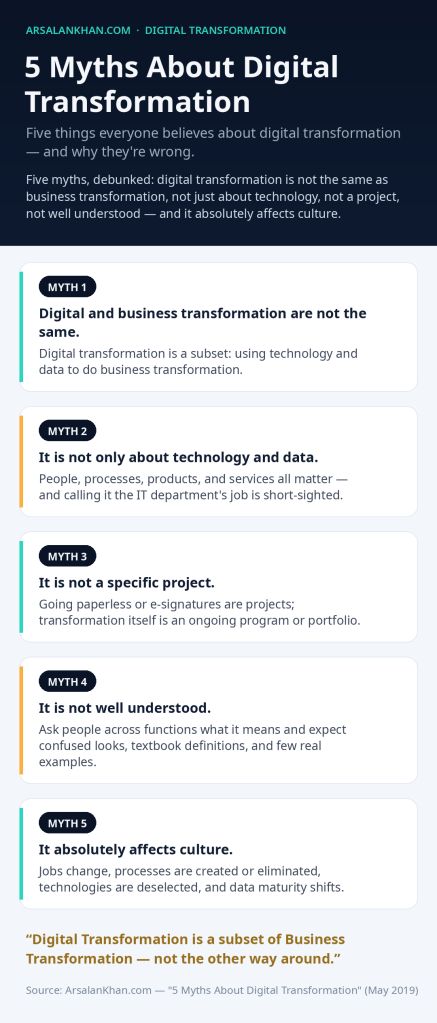 ARSALANKHAN.COM · DIGITAL TRANSFORMATION

5 Myths About Digital Transformation

Five things everyone believes about digital transformation — and why they're wrong.

Five myths, debunked: digital transformation is not the same as business transformation, not just about technology, not a project, not well understood — and it absolutely affects culture.

MYTH 1

Digital and business transformation are not the same.

Digital transformation is a subset: using technology and data to do business transformation.

MYTH 2

It is not only about technology and data.

People, processes, products, and services all matter — and calling it the IT department's job is short-sighted.

MYTH 3

It is not a specific project.

Going paperless or e-signatures are projects; transformation itself is an ongoing program or portfolio.

MYTH 4

It is not well understood.

Ask people across functions what it means and expect confused looks, textbook definitions, and few real examples.

MYTH 5

It absolutely affects culture.

Jobs change, processes are created or eliminated, technologies are deselected, and data maturity shifts.

"Digital Transformation is a subset of Business Transformation — not the other way around."

Source: ArsalanKhan.com — "5 Myths About Digital Transformation" (May 2019)