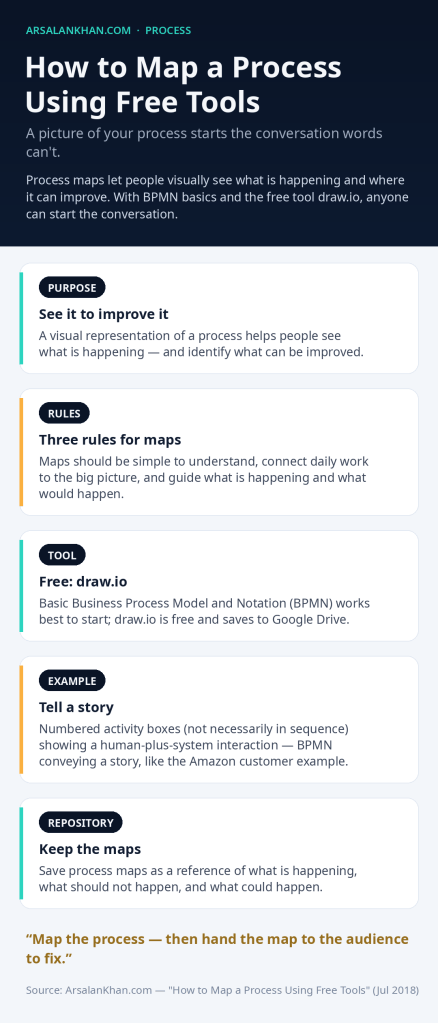 ARSALANKHAN.COM · PROCESS

How to Map a Process Using Free Tools

A picture of your process starts the conversation words can't.

Process maps let people visually see what is happening and where it can improve. With BPMN basics and the free tool draw.io, anyone can start the conversation.

PURPOSE

See it to improve it

A visual representation of a process helps people see what is happening — and identify what can be improved.

RULES

Three rules for maps

Maps should be simple to understand, connect daily work to the big picture, and guide what is happening and what would happen.

TOOL

Free: draw.io

Basic Business Process Model and Notation (BPMN) works best to start; draw.io is free and saves to Google Drive.

EXAMPLE

Tell a story

Numbered activity boxes (not necessarily in sequence) showing a human-plus-system interaction — BPMN conveying a story, like the Amazon customer example.

REPOSITORY

Keep the maps

Save process maps as a reference of what is happening, what should not happen, and what could happen.

"Map the process — then hand the map to the audience to fix."

Source: ArsalanKhan.com — "How to Map a Process Using Free Tools" (Jul 2018)