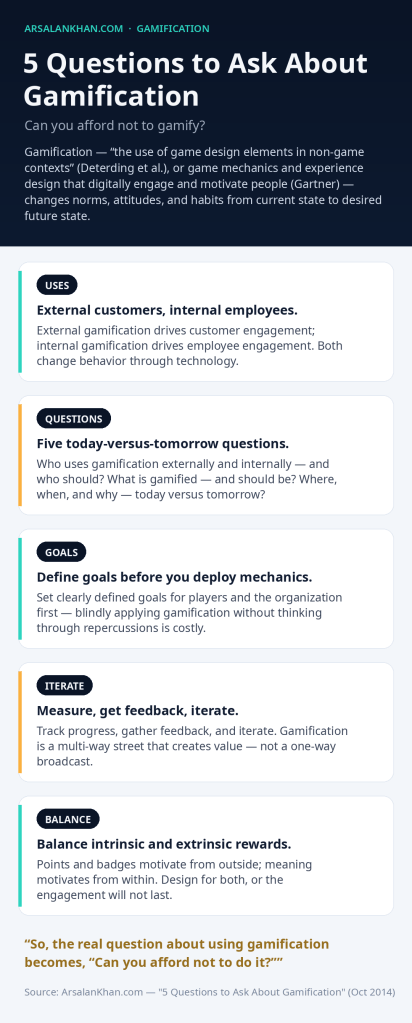 ARSALANKHAN.COM · GAMIFICATION

5 Questions to Ask About Gamification

Can you afford not to gamify?

Gamification — "the use of game design elements in non-game contexts" (Deterding et al.), or game mechanics and experience design that digitally engage and motivate people (Gartner) — changes norms, attitudes, and habits from current state to desired future state.

USES

External customers, internal employees.

External gamification drives customer engagement; internal gamification drives employee engagement. Both change behavior through technology.

QUESTIONS

Five today-versus-tomorrow questions.

Who uses gamification externally and internally — and who should? What is gamified — and should be? Where, when, and why — today versus tomorrow?

GOALS

Define goals before you deploy mechanics.

Set clearly defined goals for players and the organization first — blindly applying gamification without thinking through repercussions is costly.

ITERATE

Measure, get feedback, iterate.

Track progress, gather feedback, and iterate. Gamification is a multi-way street that creates value — not a one-way broadcast.

BALANCE

Balance intrinsic and extrinsic rewards.

Points and badges motivate from outside; meaning motivates from within. Design for both, or the engagement will not last.

"So, the real question about using gamification becomes, "Can you afford not to do it?""

Source: ArsalanKhan.com — "5 Questions to Ask About Gamification" (Oct 2014)