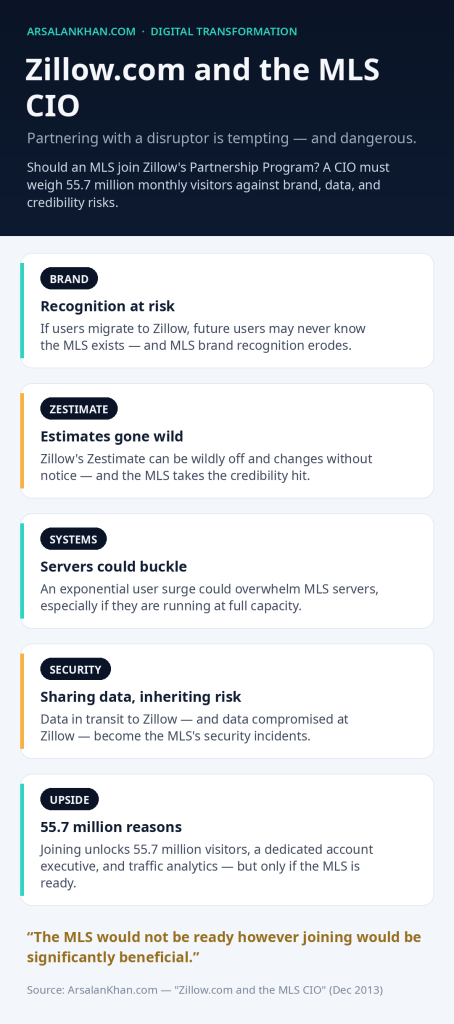 ARSALANKHAN.COM · DIGITAL TRANSFORMATION

Zillow.com and the MLS CIO

Partnering with a disruptor is tempting — and dangerous.

Should an MLS join Zillow's Partnership Program? A CIO must weigh 55.7 million monthly visitors against brand, data, and credibility risks.

BRAND

Recognition at risk

If users migrate to Zillow, future users may never know the MLS exists — and MLS brand recognition erodes.

ZESTIMATE

Estimates gone wild

Zillow's Zestimate can be wildly off and changes without notice — and the MLS takes the credibility hit.

SYSTEMS

Servers could buckle

An exponential user surge could overwhelm MLS servers, especially if they are running at full capacity.

SECURITY

Sharing data, inheriting risk

Data in transit to Zillow — and data compromised at Zillow — become the MLS's security incidents.

UPSIDE

55.7 million reasons

Joining unlocks 55.7 million visitors, a dedicated account executive, and traffic analytics — but only if the MLS is ready.

"The MLS would not be ready however joining would be significantly beneficial."

Source: ArsalanKhan.com — "Zillow.com and the MLS CIO" (Dec 2013)