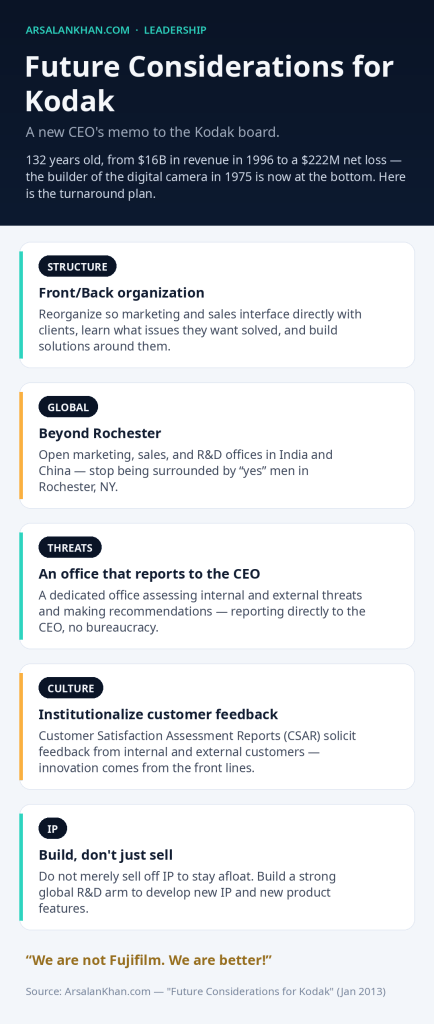 ARSALANKHAN.COM · LEADERSHIP

Future Considerations for Kodak

A new CEO's memo to the Kodak board.

132 years old, from $16B in revenue in 1996 to a $222M net loss — the builder of the digital camera in 1975 is now at the bottom. Here is the turnaround plan.

STRUCTURE

Front/Back organization

Reorganize so marketing and sales interface directly with clients, learn what issues they want solved, and build solutions around them.

GLOBAL

Beyond Rochester

Open marketing, sales, and R&D offices in India and China — stop being surrounded by "yes" men in Rochester, NY.

THREATS

An office that reports to the CEO

A dedicated office assessing internal and external threats and making recommendations — reporting directly to the CEO, no bureaucracy.

CULTURE

Institutionalize customer feedback

Customer Satisfaction Assessment Reports (CSAR) solicit feedback from internal and external customers — innovation comes from the front lines.

IP

Build, don't just sell

Do not merely sell off IP to stay afloat. Build a strong global R&D arm to develop new IP and new product features.

"We are not Fujifilm. We are better!"

Source: ArsalanKhan.com — "Future Considerations for Kodak" (Jan 2013)